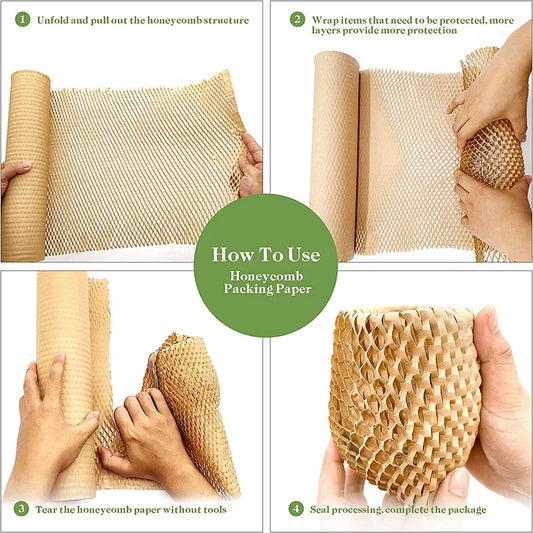 1 Unfold and pull out the honeycomb structure

2 Wrap items that need to be protected, more layers provide more protection

How To Use
Honeycomb
Packing Paper

3 Tear the honeycomb paper without tools

4 Seal processing, complete the package