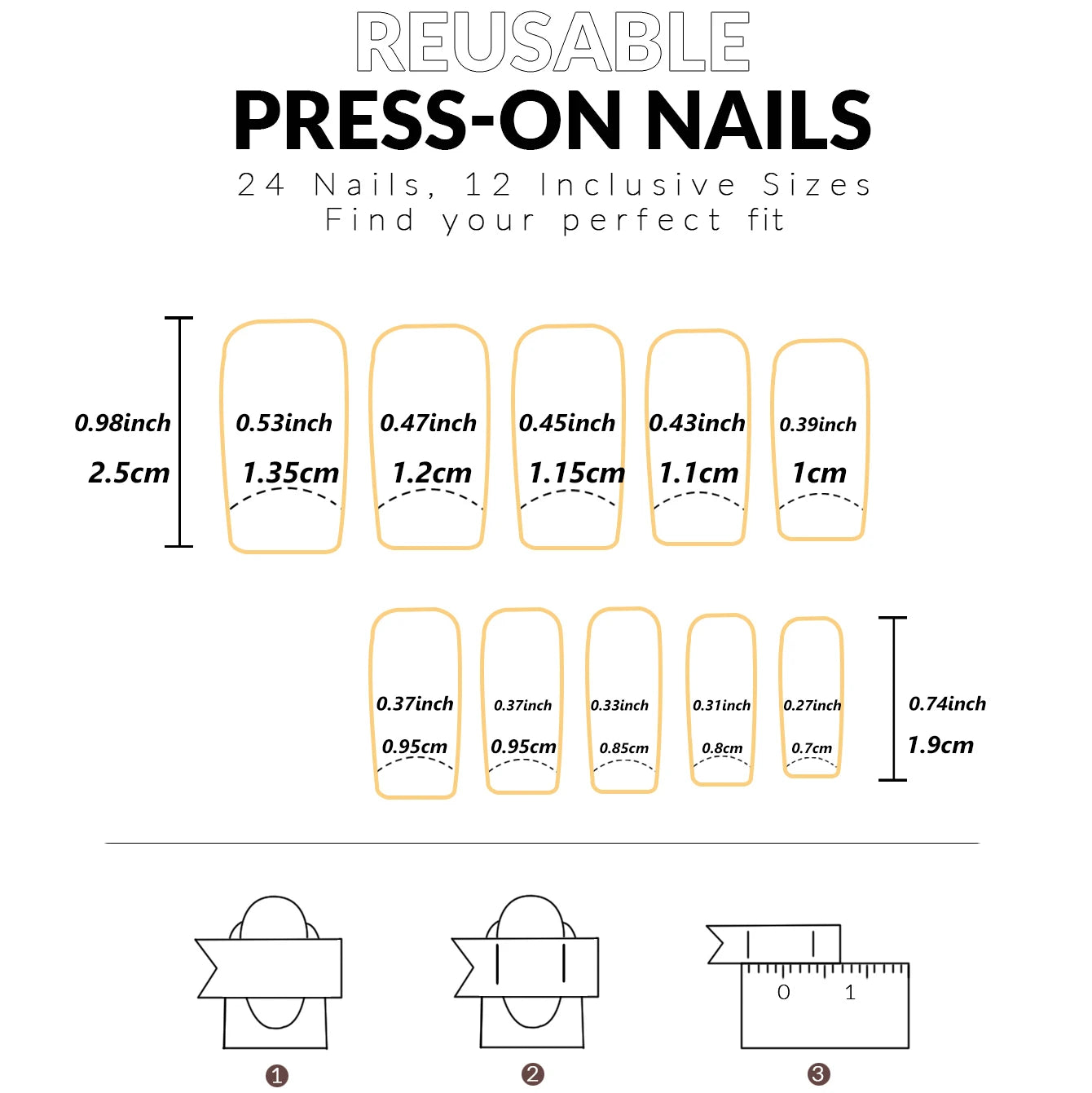 REUSABLE
PRESS-ON NAILS
24 Nails, 12 Inclusive Sizes
Find your perfect fit

0.98inch
2.5cm

0.53inch
1.35cm

0.47inch
1.2cm

0.45inch
1.15cm

0.43inch
1.1cm

0.39inch
1cm

0.37inch
0.95cm

0.37inch
0.95cm

0.33inch
0.85cm

0.31inch
0.8cm

0.27inch
0.7cm

0.74inch
1.9cm

0 1

1 2 3