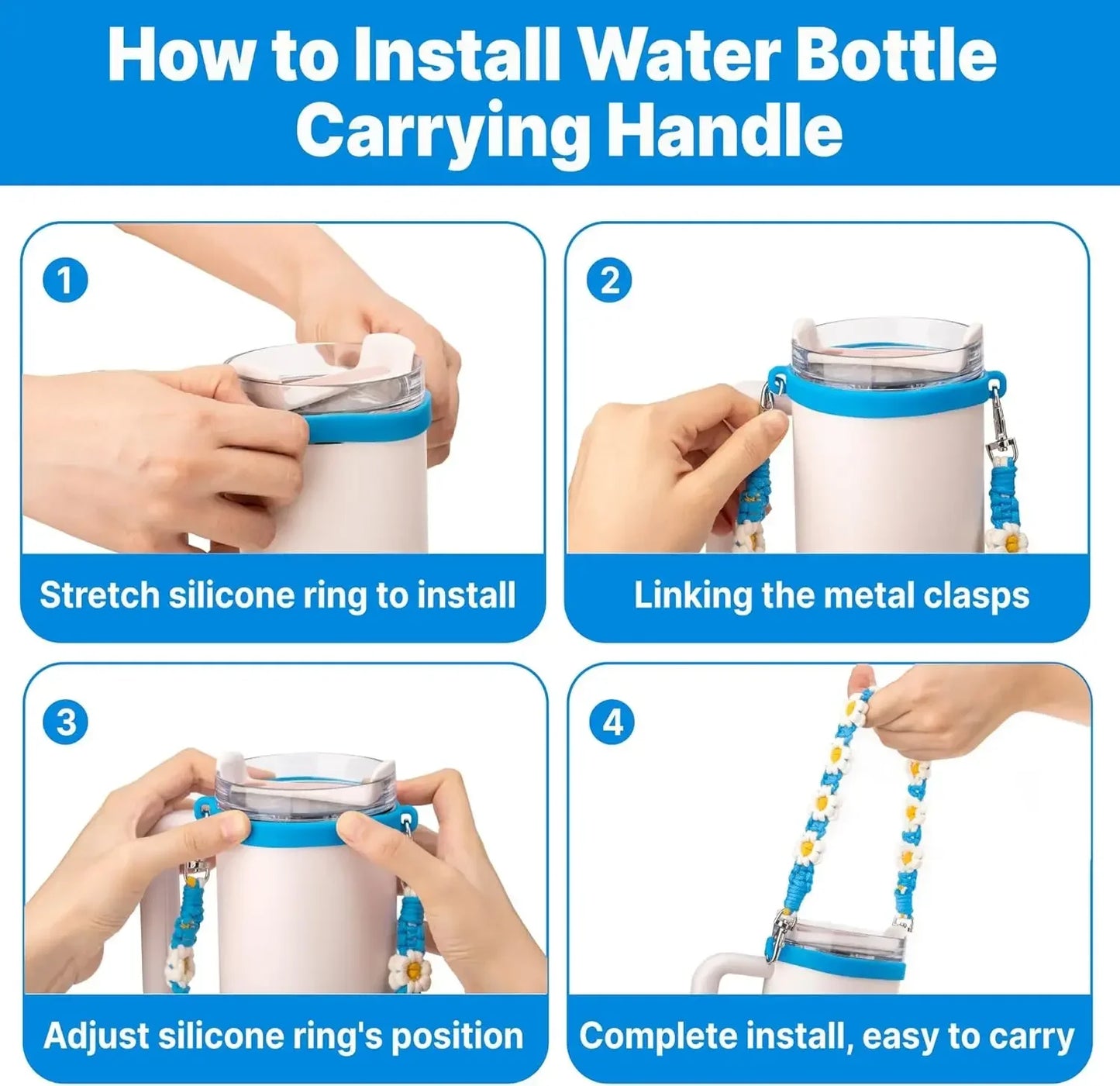 How to Install Water Bottle Carrying Handle

1

Stretch silicone ring to install

2

Linking the metal clasps

3

Adjust silicone ring's position

4

Complete install, easy to carry