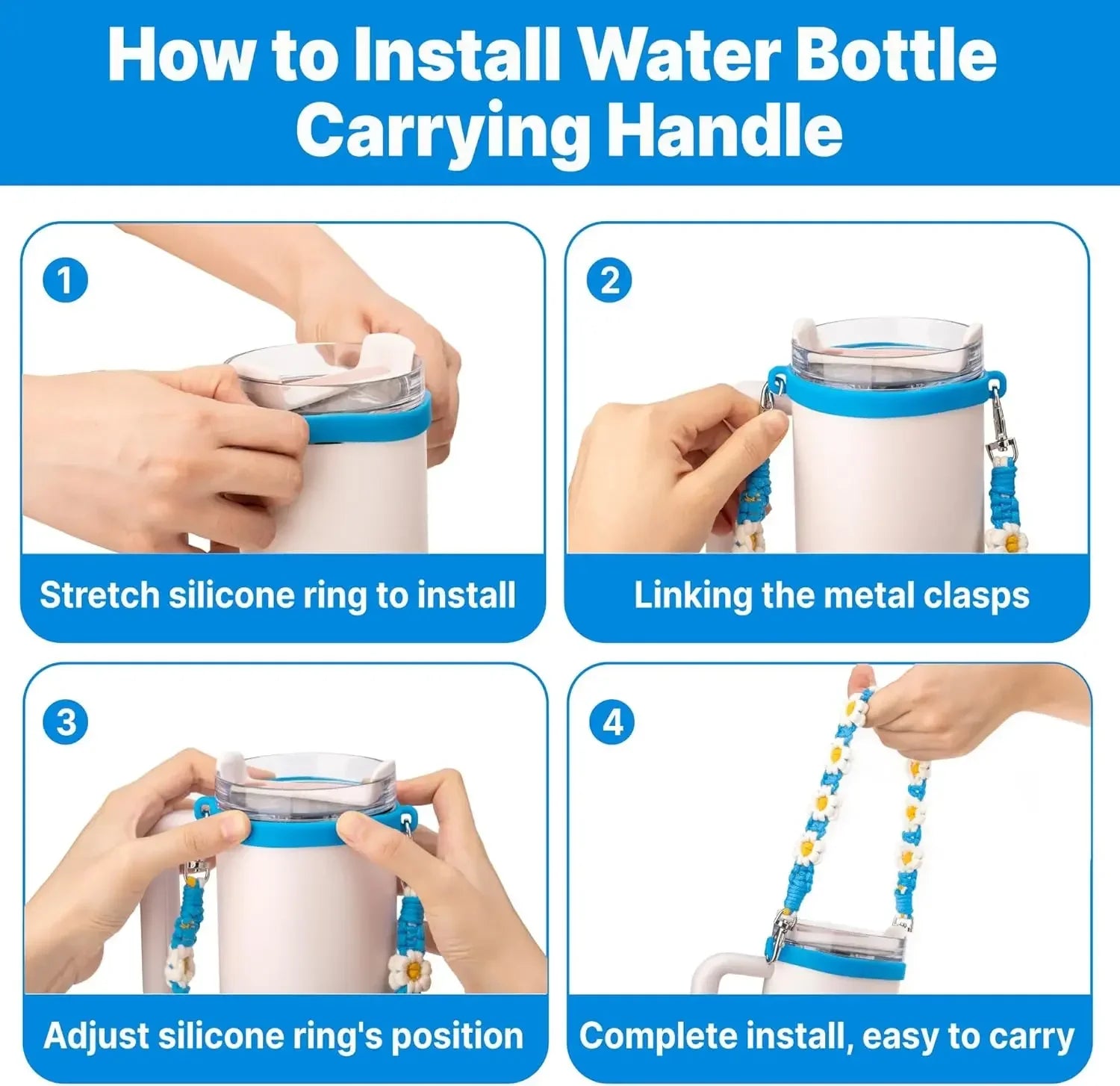 How to Install Water Bottle Carrying Handle

1

Stretch silicone ring to install

2

Linking the metal clasps

3

Adjust silicone ring's position

4

Complete install, easy to carry